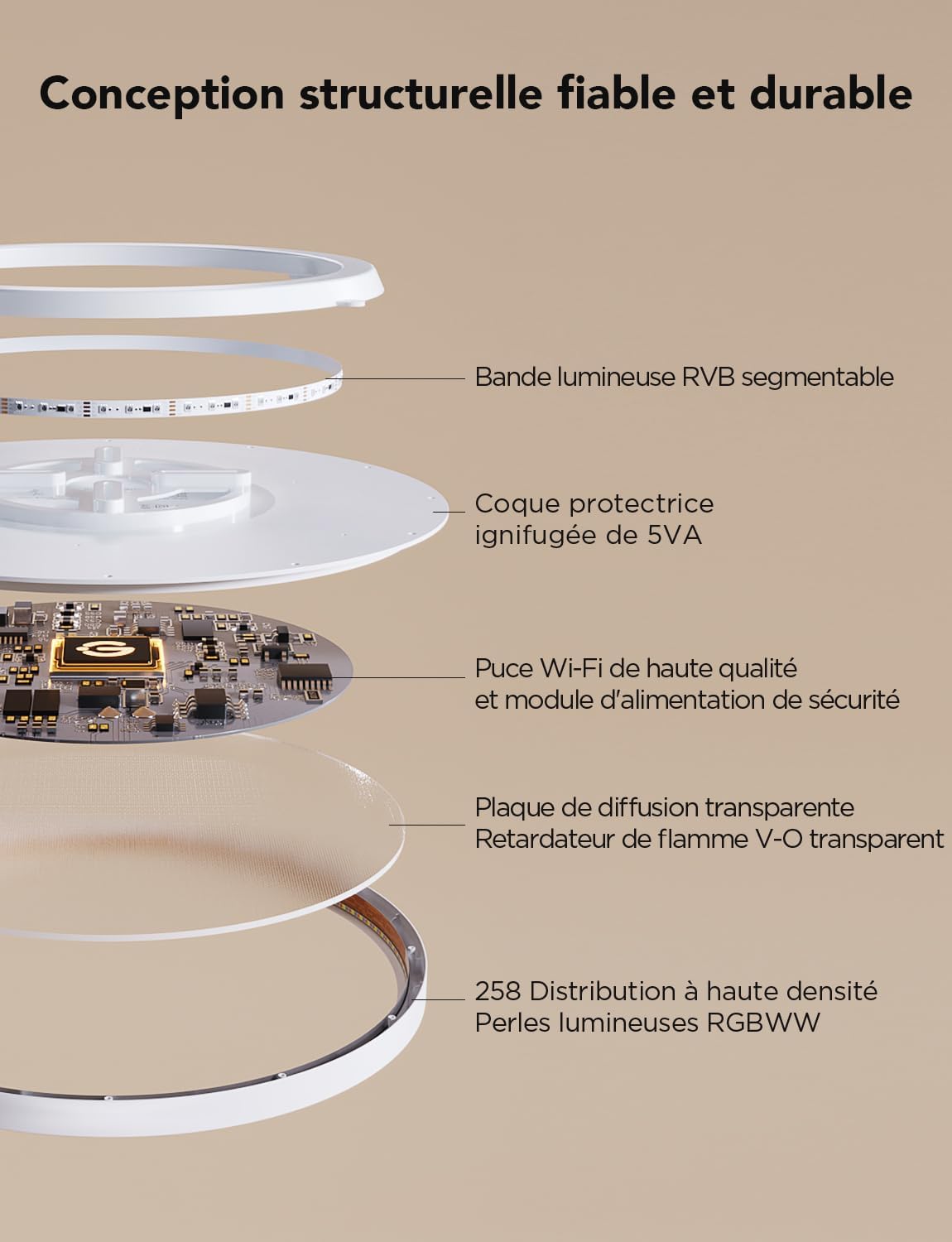 Conception structurelle fiable et durable

Bande lumineuse RVB segmentable

Coque protectrice ignifugée de 5VA

Puce Wi-Fi de haute qualité et module d'alimentation de sécurité

Plaque de diffusion transparente Retardateur de flamme V-O transparent

258 Distribution à haute densité Perles lumineuses RGBWW